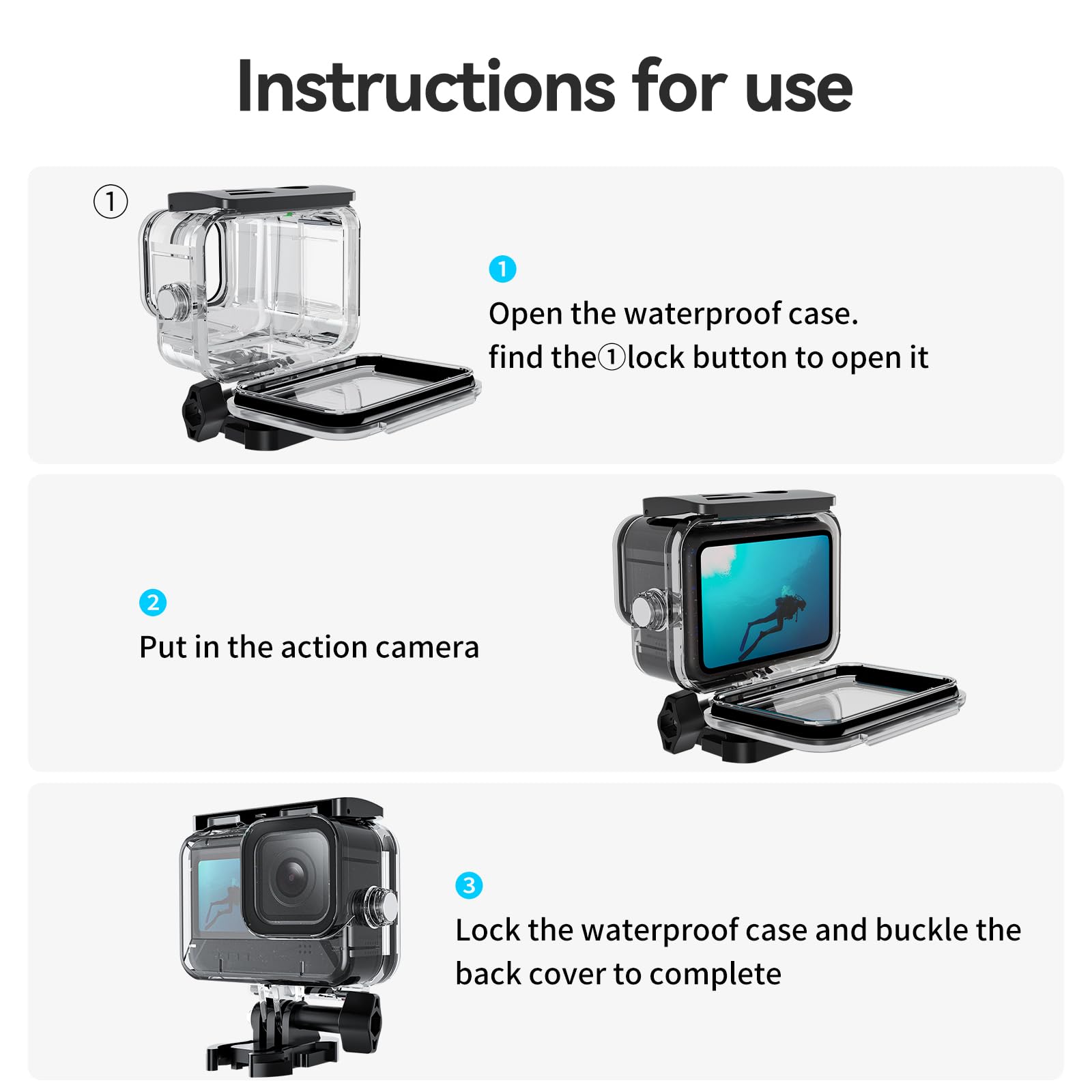 Instructions for use

①

1
Open the waterproof case.
find the①lock button to open it

2
Put in the action camera

3
Lock the waterproof case and buckle the back cover to complete