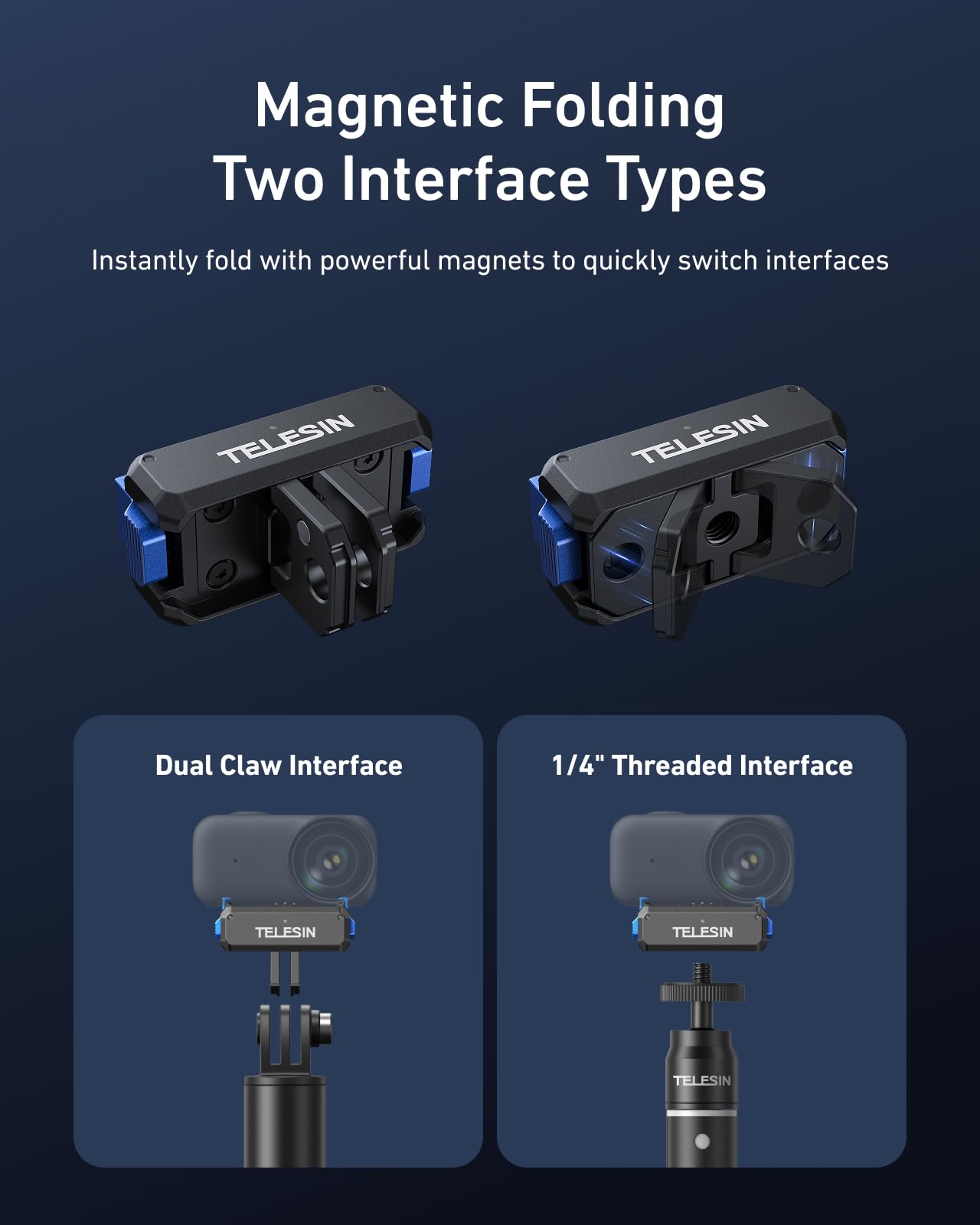 Magnetic Folding
Two Interface Types

Instantly fold with powerful magnets to quickly switch interfaces

TELESIN

TELESIN

Dual Claw Interface

TELESIN

1/4" Threaded Interface

TELESIN

TELESIN