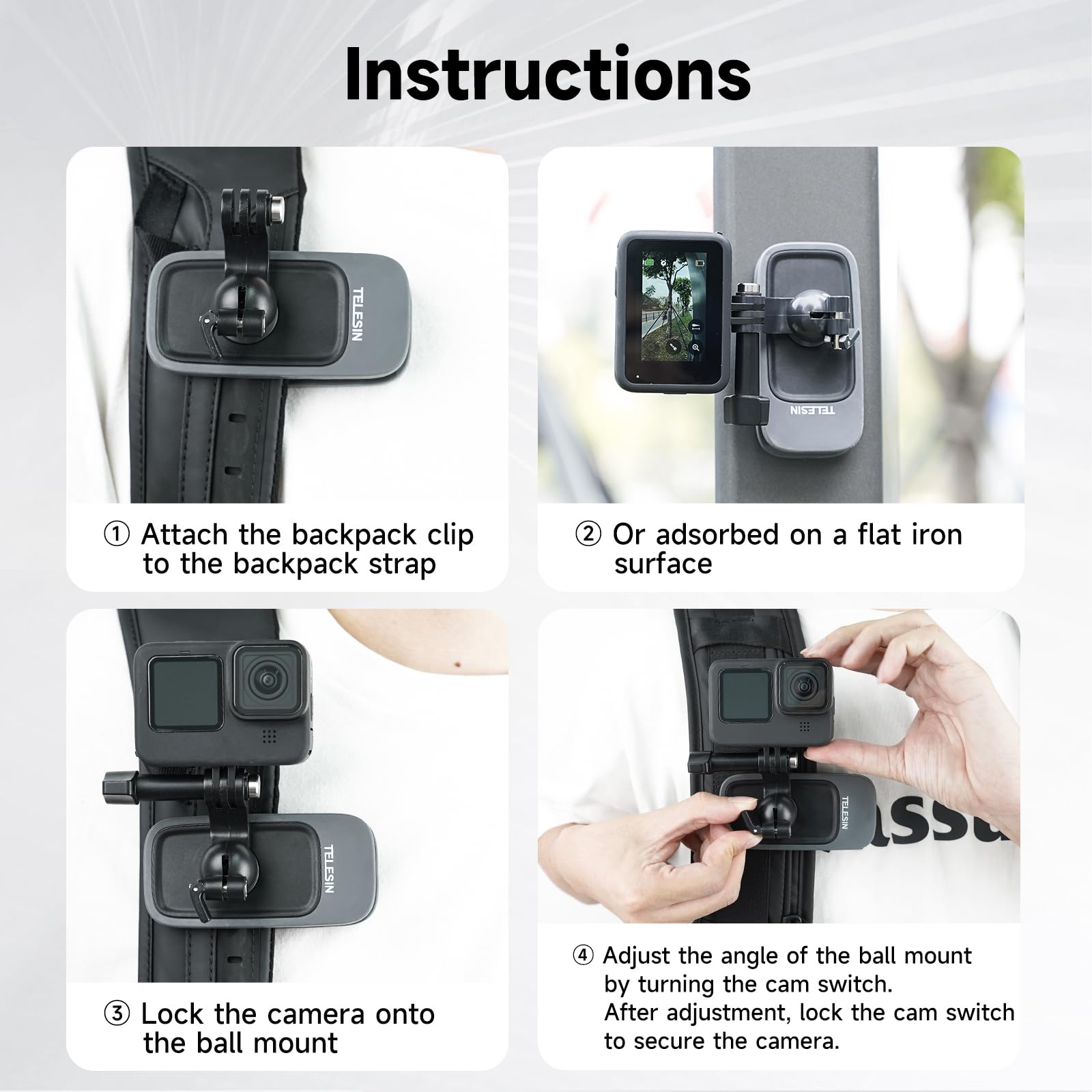 Instructions

TELESIN

① Attach the backpack clip to the backpack strap

TELESIN

② Or adsorbed on a flat iron surface

TELESIN

③ Lock the camera onto the ball mount

TELESIN

④ Adjust the angle of the ball mount by turning the cam switch. After adjustment, lock the cam switch to secure the camera.