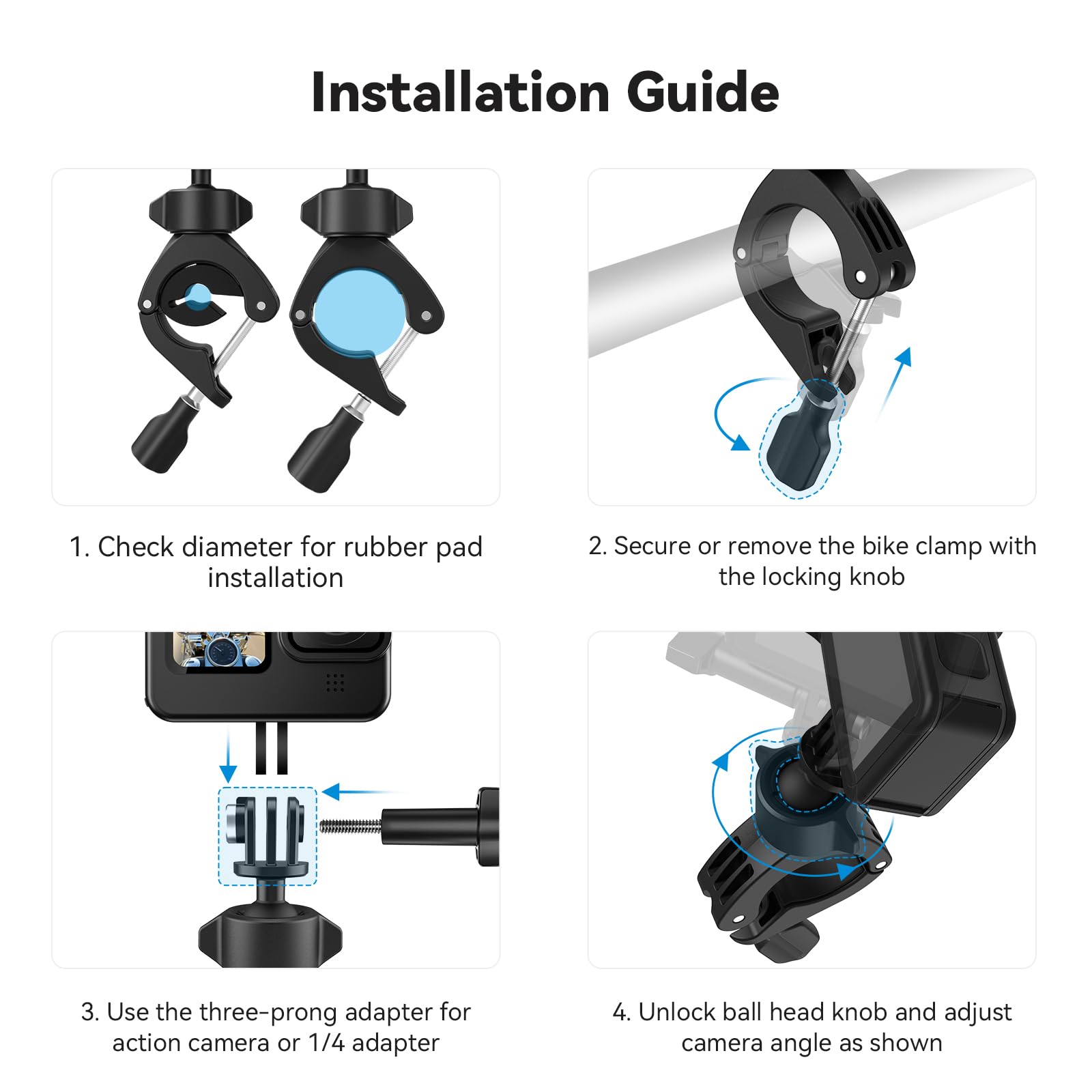 Installation Guide

1. Check diameter for rubber pad installation

2. Secure or remove the bike clamp with the locking knob

3. Use the three-prong adapter for action camera or 1/4 adapter

4. Unlock ball head knob and adjust camera angle as shown