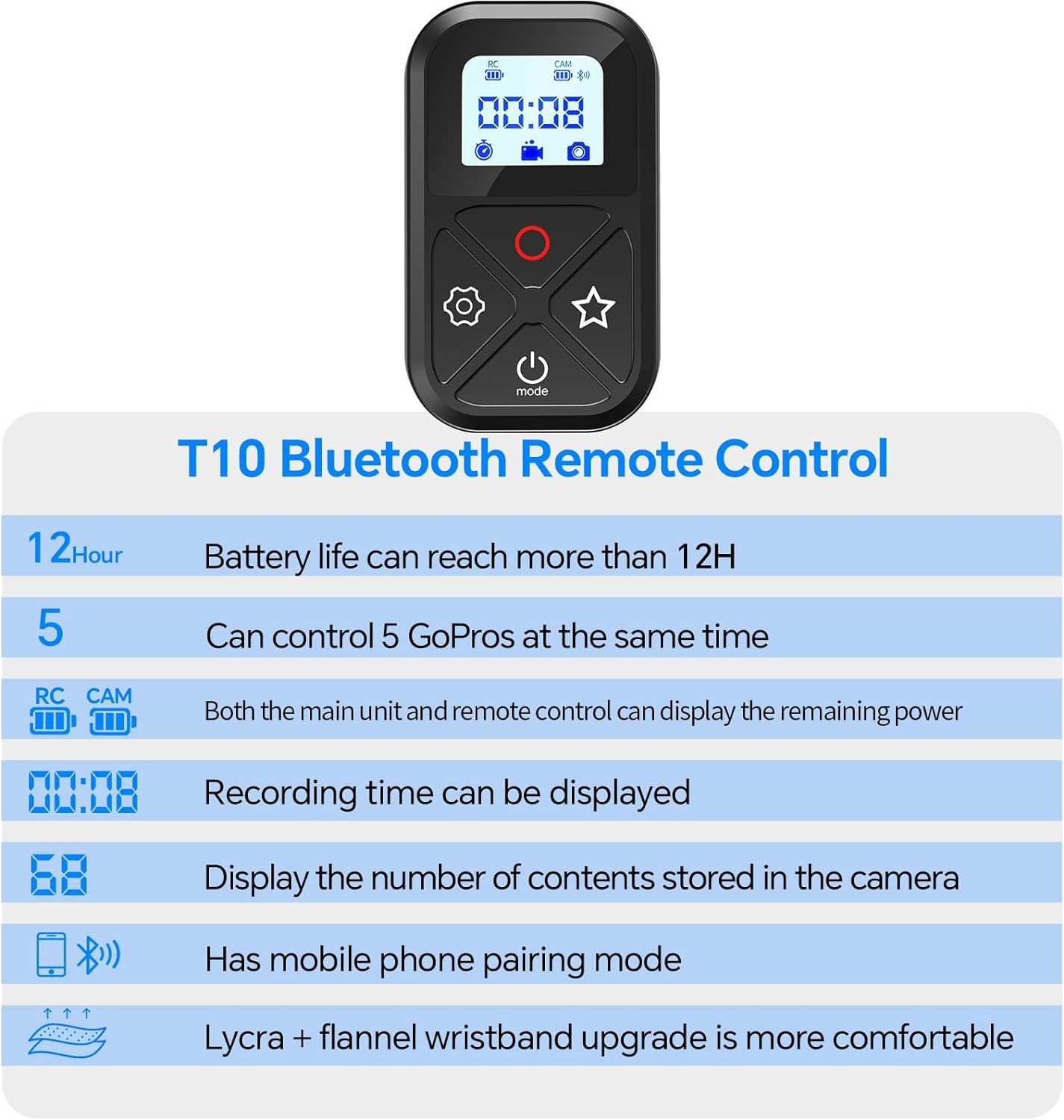 RC CAM
00:08
mode

T10 Bluetooth Remote Control

12Hour Battery life can reach more than 12H

5 Can control 5 GoPros at the same time

RC CAM Both the main unit and remote control can display the remaining power

00:08 Recording time can be displayed

68 Display the number of contents stored in the camera

Has mobile phone pairing mode

Lycra + flannel wristband upgrade is more comfortable